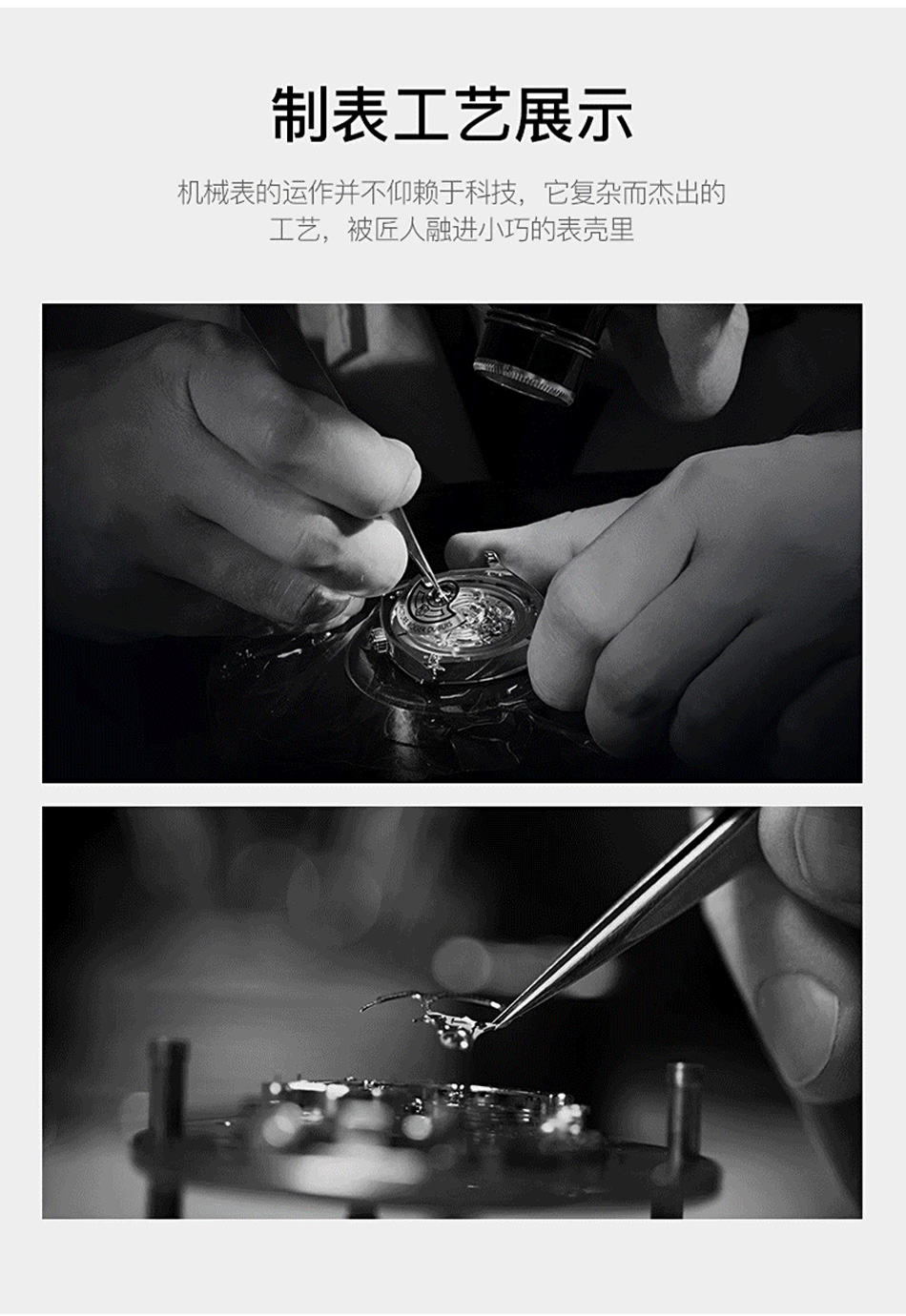 制表工艺展示

机械表的运作并不仰赖于科技，它复杂而杰出的工艺，被匠人融进小巧的表壳里